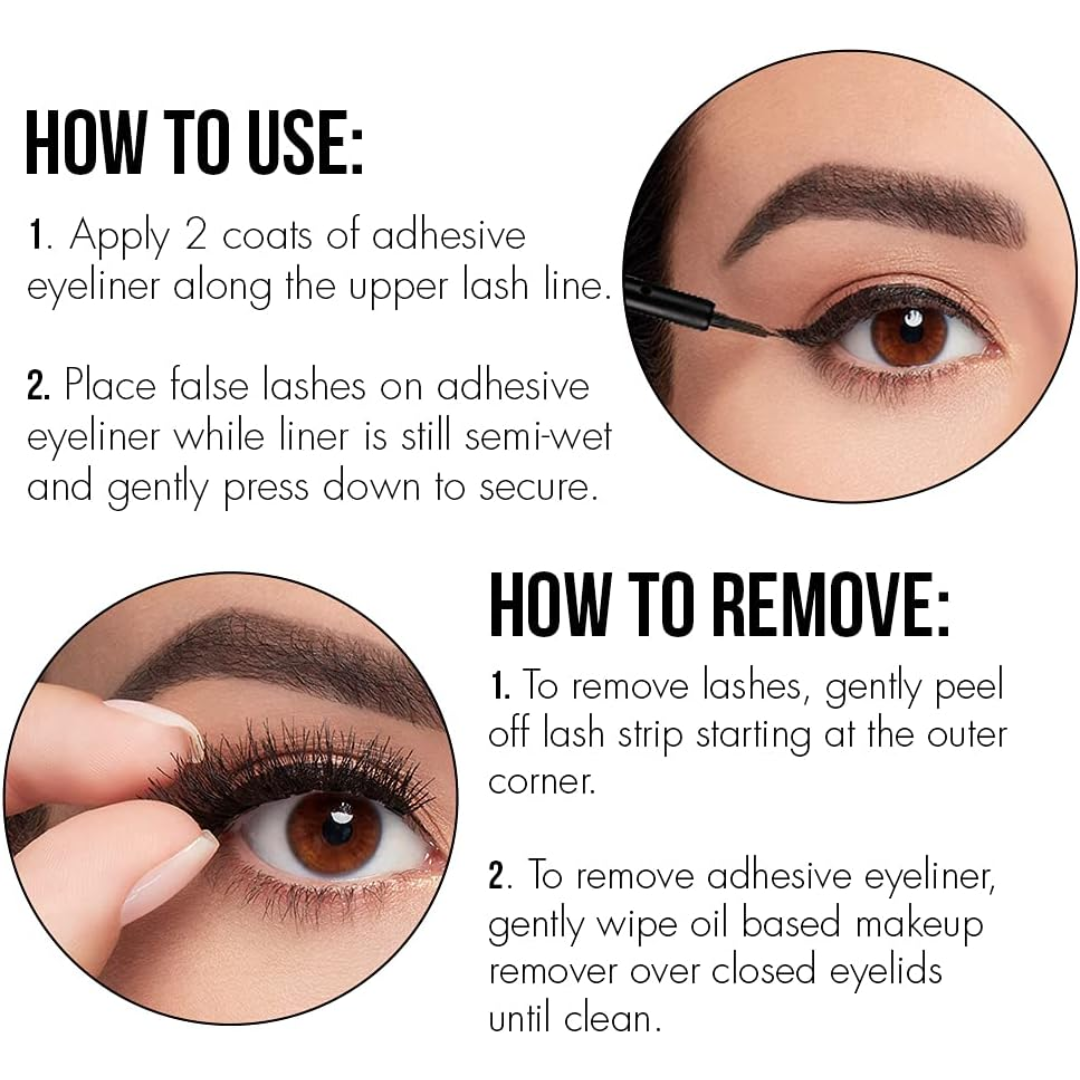 HOW TO USE:

1. Apply 2 coats of adhesive eyeliner along the upper lash line.

2. Place false lashes on adhesive eyeliner while liner is still semi-wet and gently press down to secure.

HOW TO REMOVE:

1. To remove lashes, gently peel off lash strip starting at the outer corner.

2. To remove adhesive eyeliner, gently wipe oil based makeup remover over closed eyelids until clean.