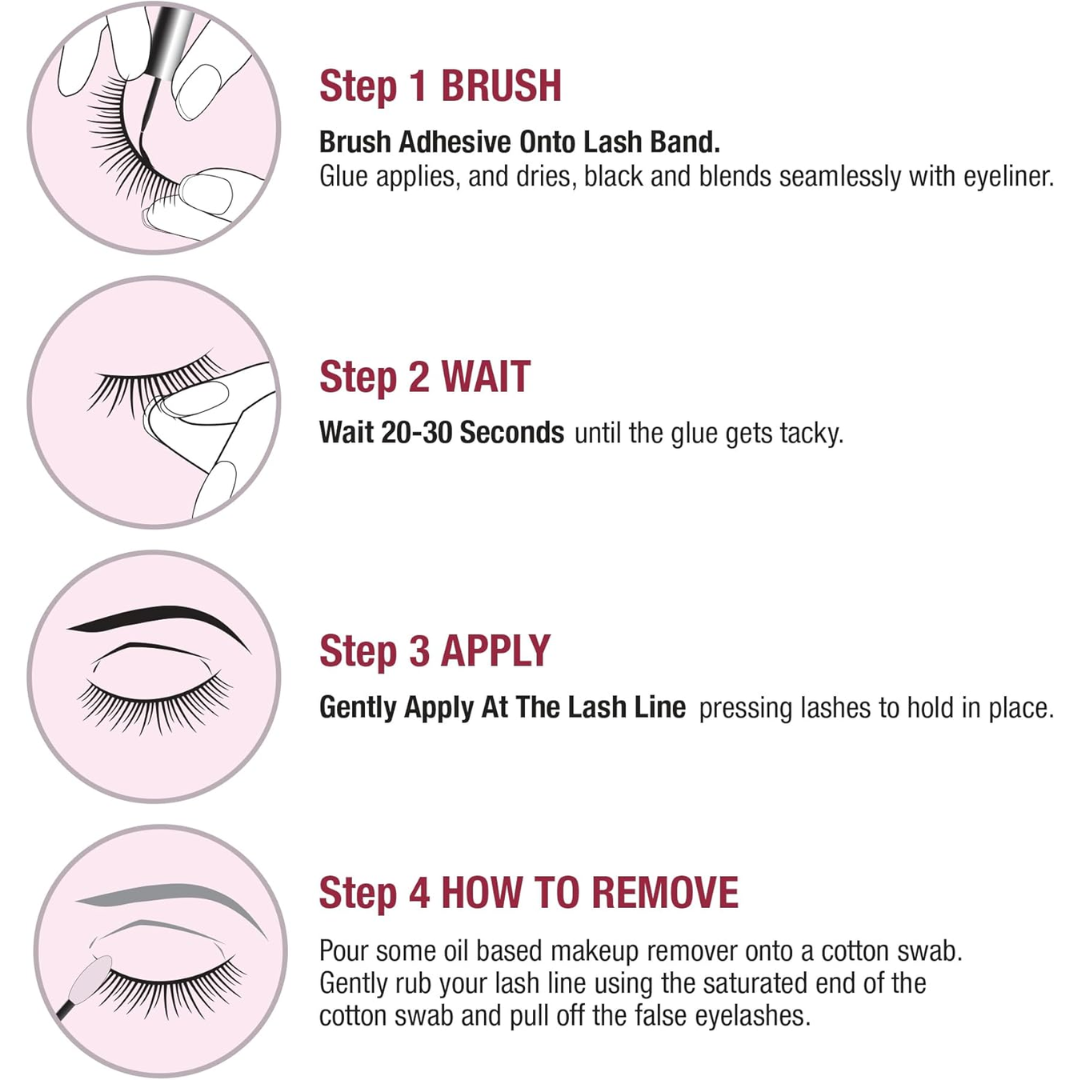 Step 1 BRUSH

Brush Adhesive Onto Lash Band.
Glue applies, and dries, black and blends seamlessly with eyeliner.

Step 2 WAIT

Wait 20-30 Seconds until the glue gets tacky.

Step 3 APPLY

Gently Apply At The Lash Line pressing lashes to hold in place.

Step 4 HOW TO REMOVE

Pour some oil based makeup remover onto a cotton swab. Gently rub your lash line using the saturated end of the cotton swab and pull off the false eyelashes.