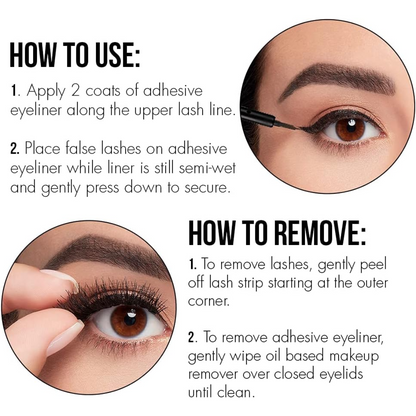 HOW TO USE:

1. Apply 2 coats of adhesive eyeliner along the upper lash line.

2. Place false lashes on adhesive eyeliner while liner is still semi-wet and gently press down to secure.

HOW TO REMOVE:

1. To remove lashes, gently peel off lash strip starting at the outer corner.

2. To remove adhesive eyeliner, gently wipe oil based makeup remover over closed eyelids until clean.