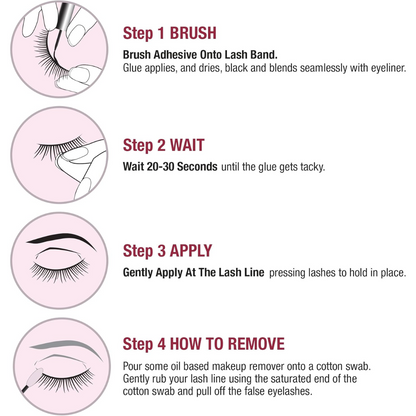 Step 1 BRUSH

Brush Adhesive Onto Lash Band.
Glue applies, and dries, black and blends seamlessly with eyeliner.

Step 2 WAIT

Wait 20-30 Seconds until the glue gets tacky.

Step 3 APPLY

Gently Apply At The Lash Line pressing lashes to hold in place.

Step 4 HOW TO REMOVE

Pour some oil based makeup remover onto a cotton swab. Gently rub your lash line using the saturated end of the cotton swab and pull off the false eyelashes.